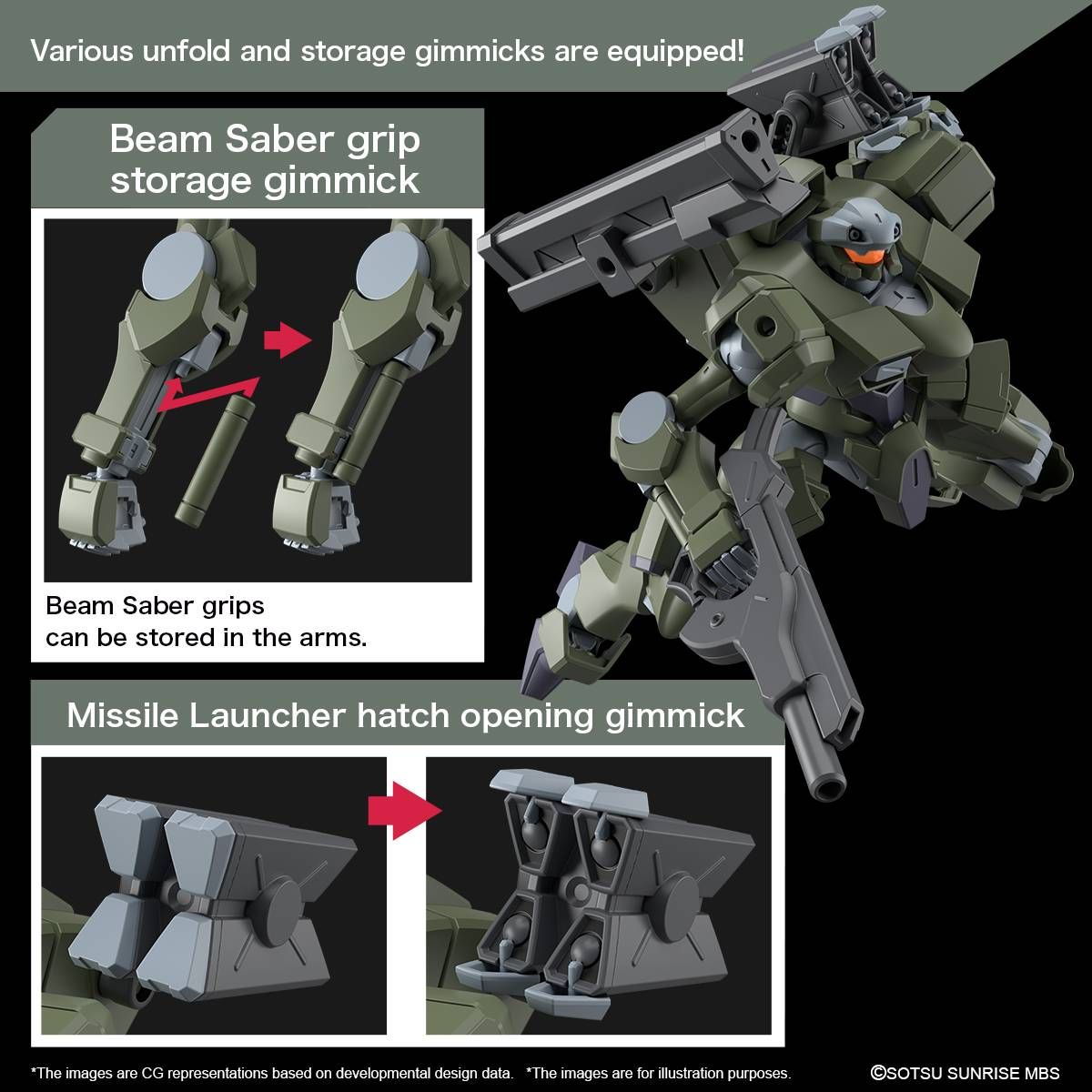 Various unfold and storage gimmicks are equipped!

Beam Saber grip storage gimmick

Beam Saber grips can be stored in the arms.

Missile Launcher hatch opening gimmick

*The images are CG representations based on developmental design data. *The images are for illustration purposes.

©SOTSU SUNRISE MBS